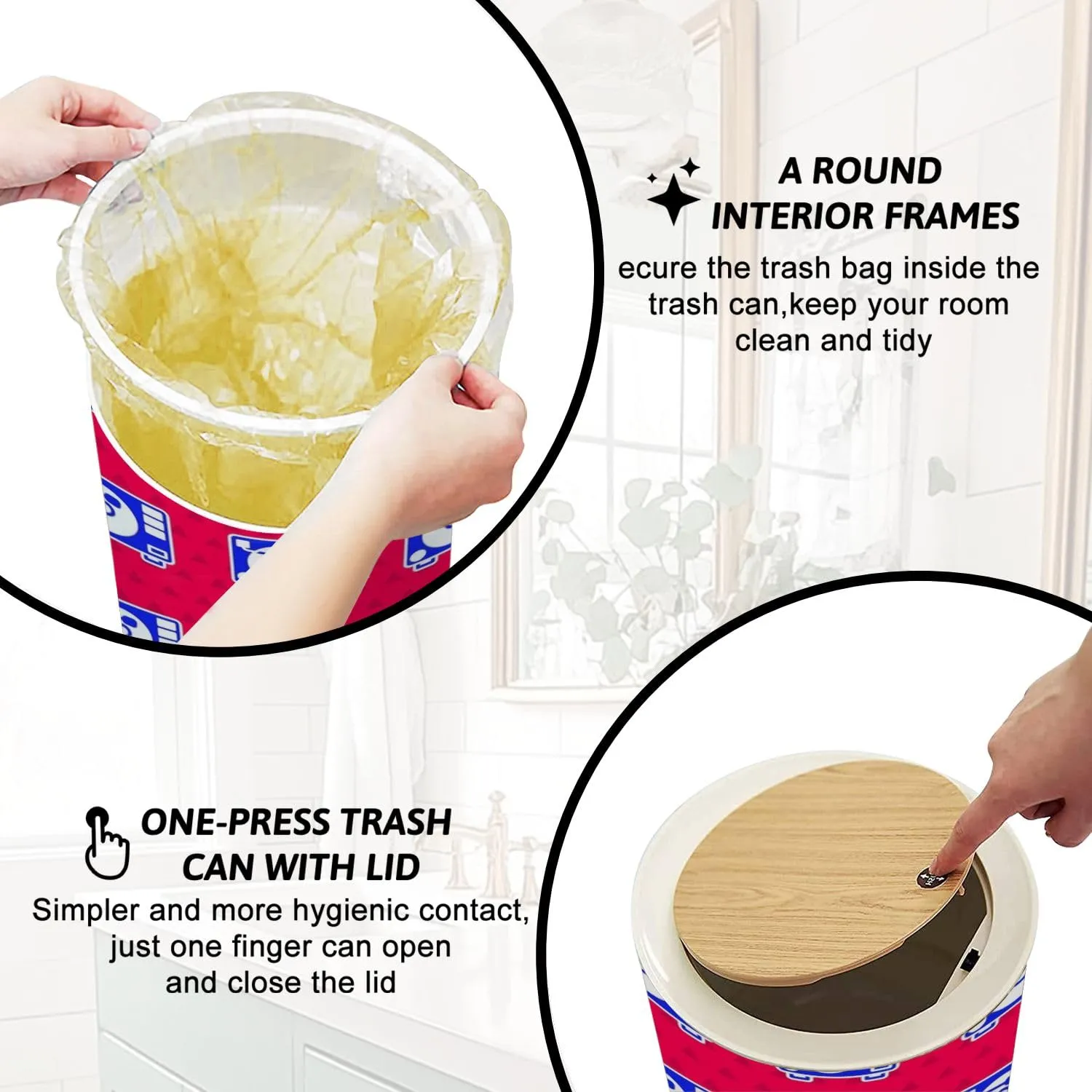 A ROUND INTERIOR FRAMES

ecure the trash bag inside the trash can,keep your room clean and tidy

ONE-PRESS TRASH CAN WITH LID

Simpler and more hygienic contact, just one finger can open and close the lid