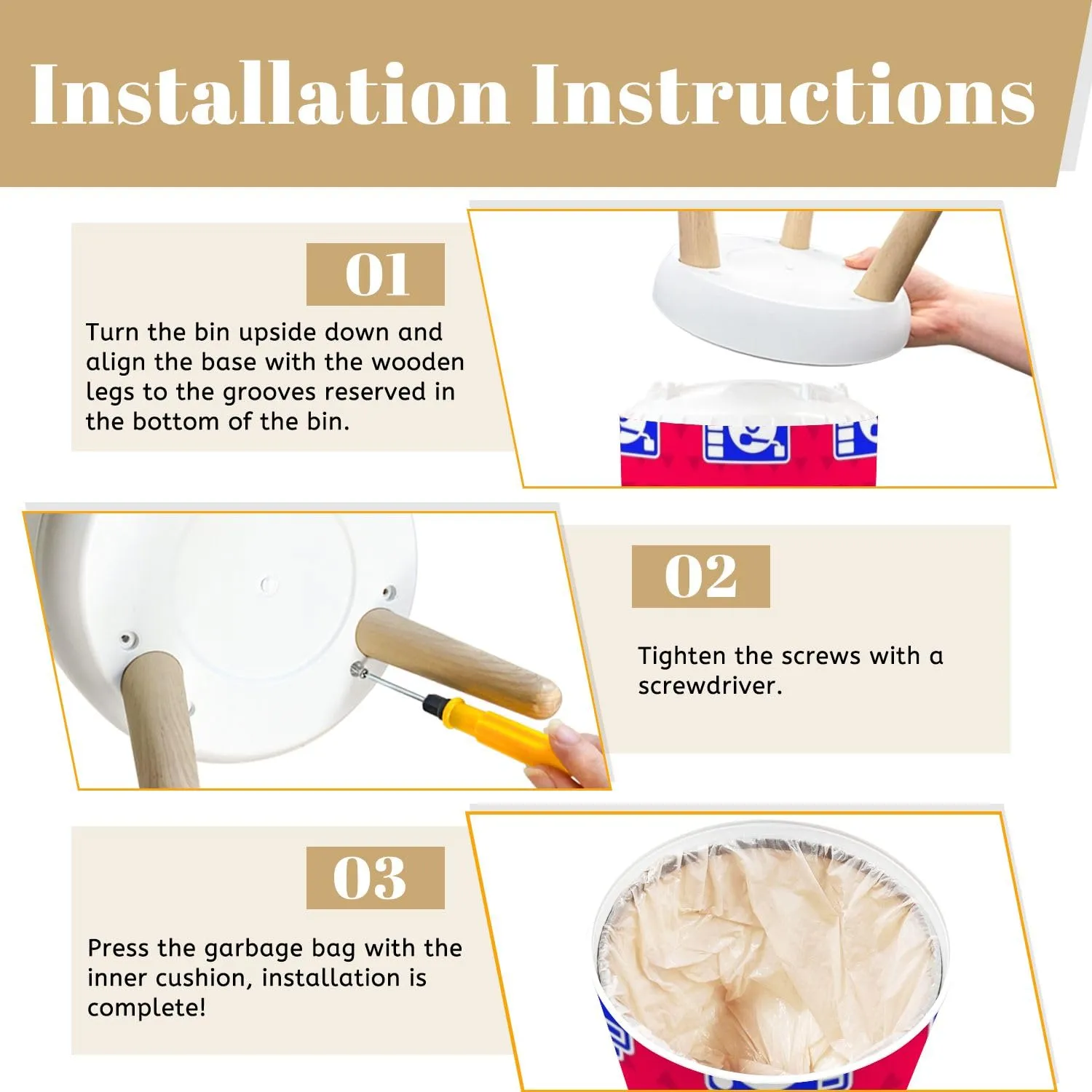 Installation Instructions

01

Turn the bin upside down and align the base with the wooden legs to the grooves reserved in the bottom of the bin.

02

Tighten the screws with a screwdriver.

03

Press the garbage bag with the inner cushion, installation is complete!