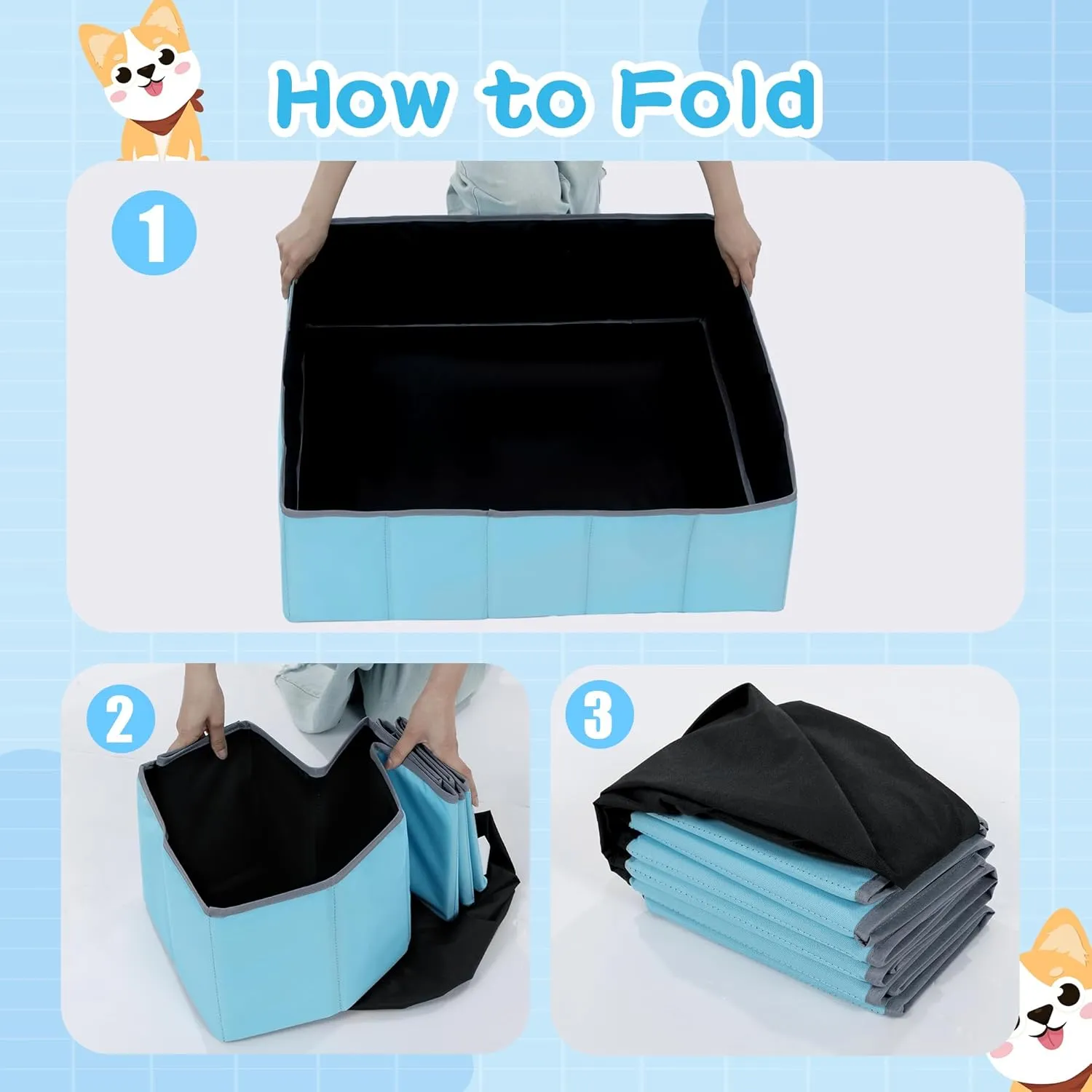 How to Fold

1

2

3